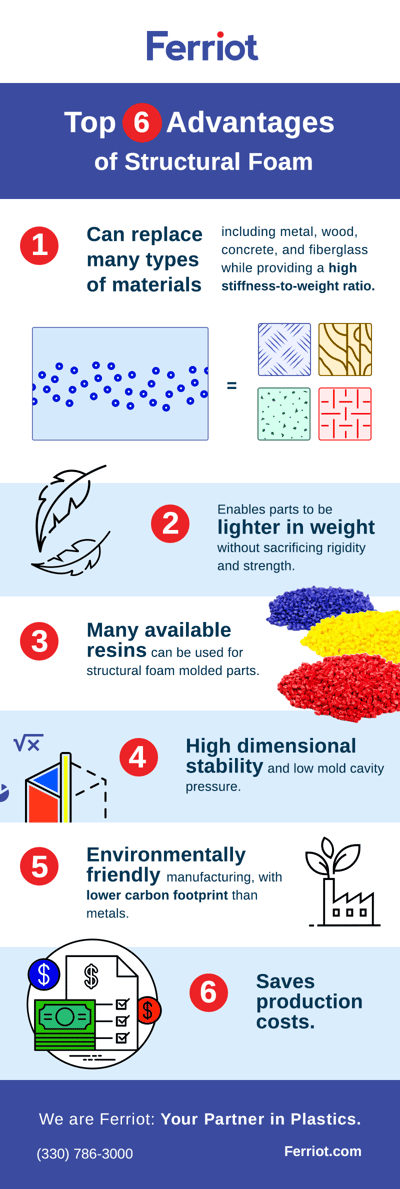 Ferriot

Top 6 Advantages of Structural Foam

1

Can replace many types of materials including metal, wood, concrete, and fiberglass while providing a high stiffness-to-weight ratio.

=

2

Enables parts to be lighter in weight without sacrificing rigidity and strength.

3

Many available resins can be used for structural foam molded parts.

$\sqrt{x}$

4

High dimensional stability and low mold cavity pressure.

5

Environmentally friendly manufacturing, with lower carbon footprint than metals.

$ $ $

6

Saves production costs.

We are Ferriot: Your Partner in Plastics.

(330) 786-3000

Ferriot.com